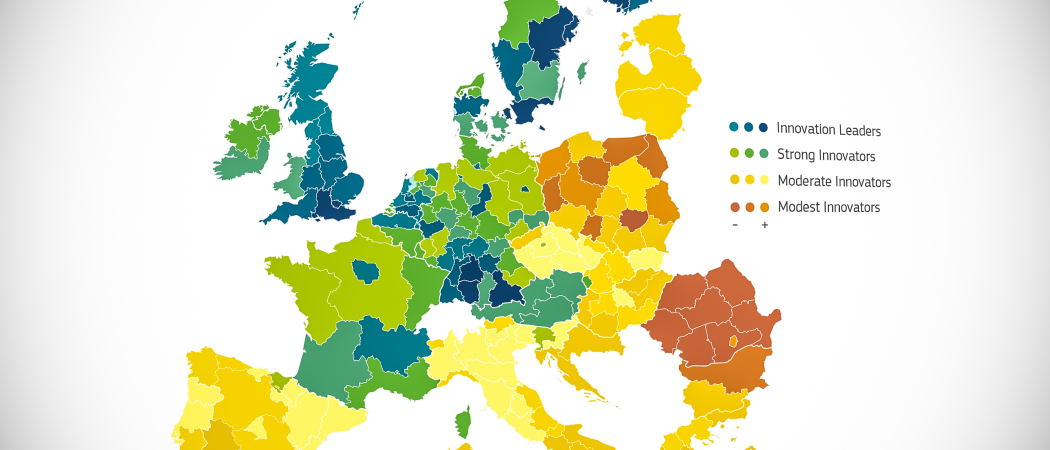 Innovation Leaders
Strong Innovators
Moderate Innovators
Modest Innovators
- +